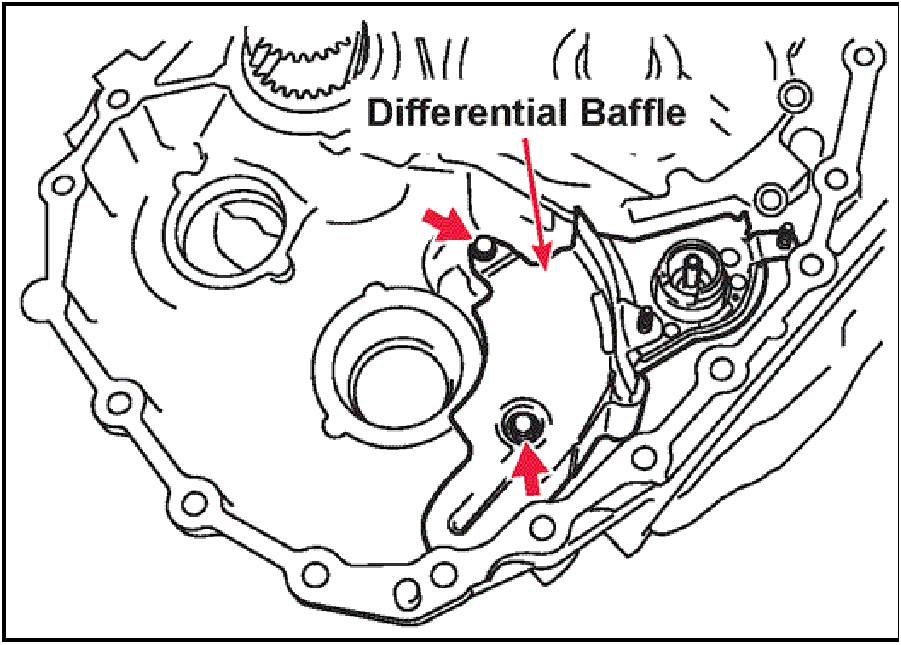 Differential Baffle